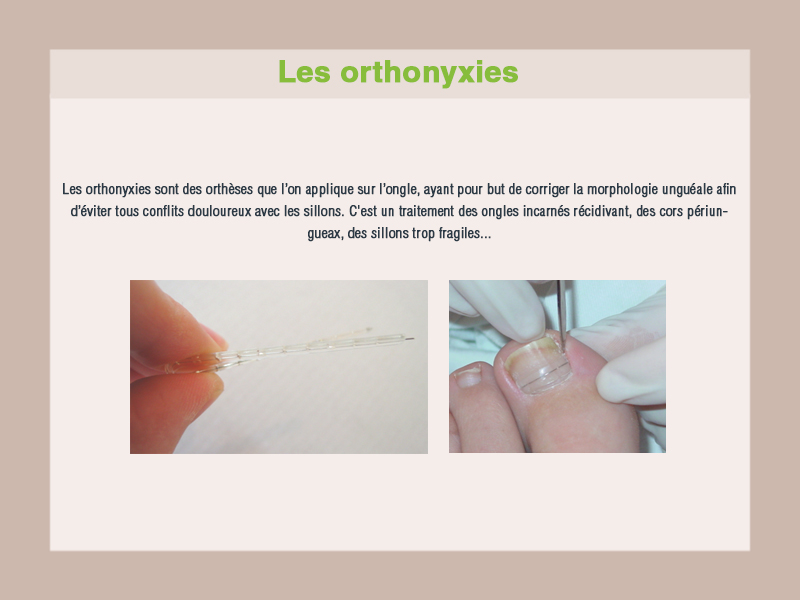 Les orthonyxies

Les orthonyxies sont des orthèses que l'on applique sur l'ongle, ayant pour but de corriger la morphologie unguéale afin d'éviter tous conflits douloureux avec les sillons. C'est un traitement des ongles incarnés récidivant, des cors périungueax, des sillons trop fragiles...